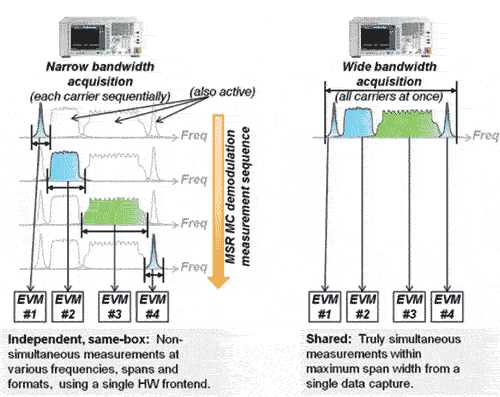 Narrow bandwidth acquisition
(each carrier sequentially)

(also active)

Freq

Freq

Freq

Freq

MSR MC demodulation measurement sequence

EVM #1

EVM #2

EVM #3

EVM #4

Independent, same-box: Non-simultaneous measurements at various frequencies, spans and formats, using a single HW frontend.

Wide bandwidth acquisition
(all carriers at once)

Freq

EVM #1

EVM #2

EVM #3

EVM #4

Shared: Truly simultaneous measurements within maximum span width from a single data capture.